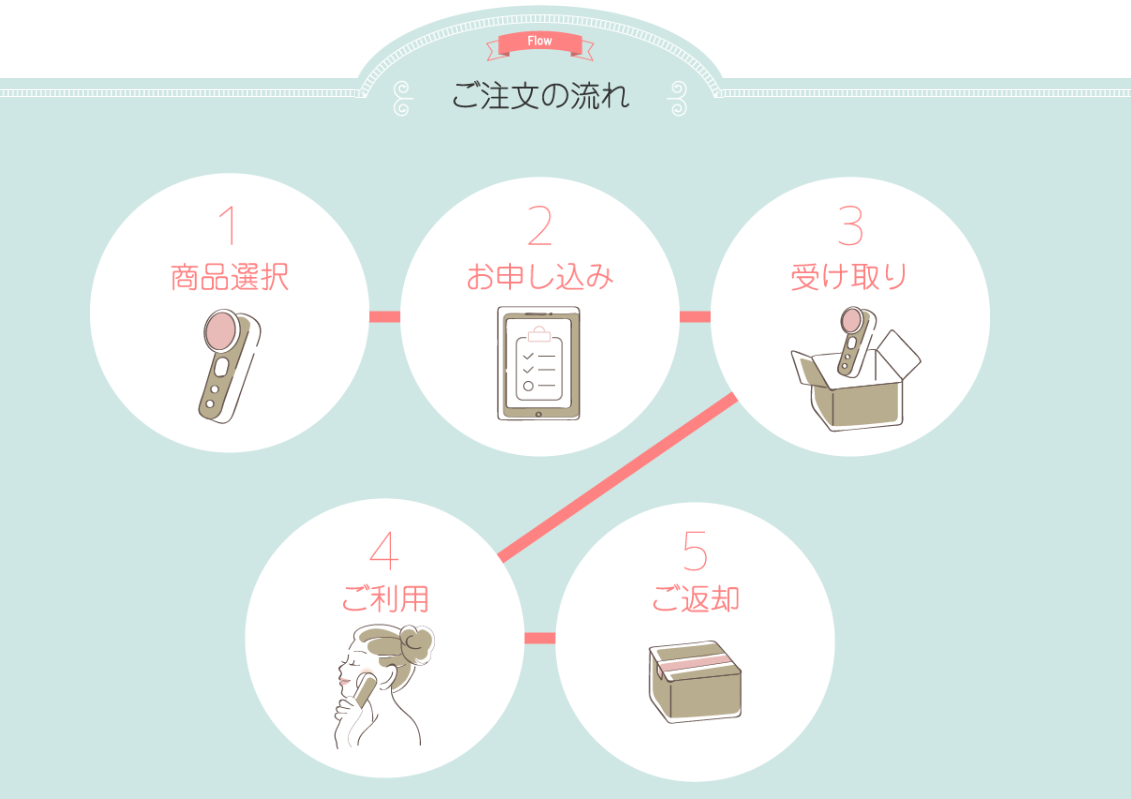 Flow

ご注文の流れ

1
商品選択

2
お申し込み

3
受け取り

4
ご利用

5
ご返却